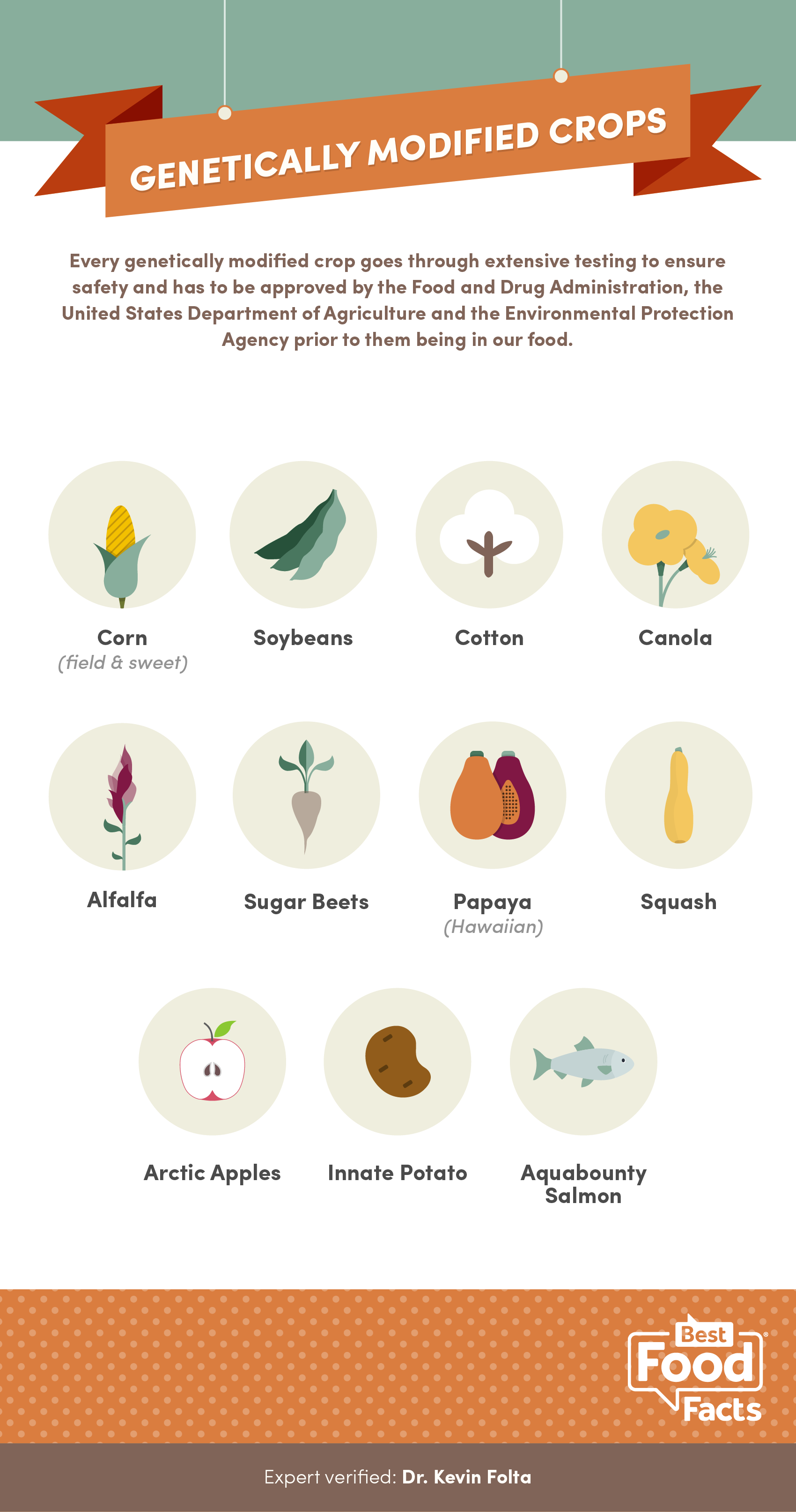 GENETICALLY MODIFIED CROPS

Every genetically modified crop goes through extensive testing to ensure safety and has to be approved by the Food and Drug Administration, the United States Department of Agriculture and the Environmental Protection Agency prior to them being in our food.

Corn
(field & sweet)

Soybeans

Cotton

Canola

Alfalfa

Sugar Beets

Papaya
(Hawaiian)

Squash

Arctic Apples

Innate Potato

Aquabounty Salmon

Best Food Facts

Expert verified: Dr. Kevin Folta