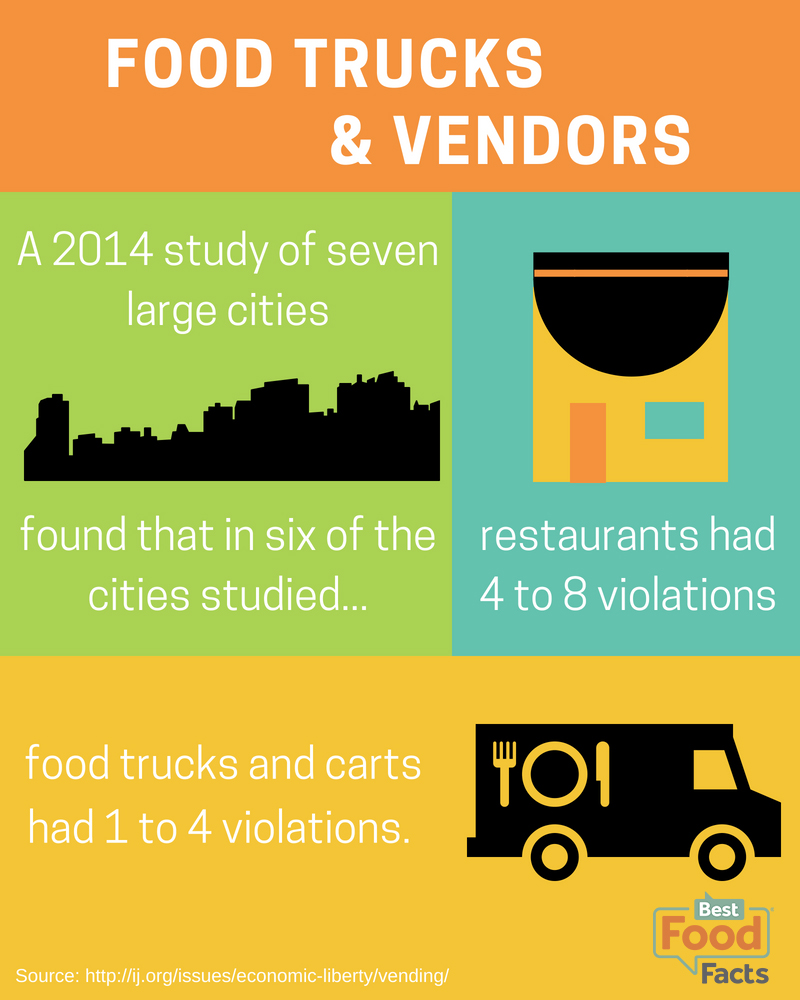 FOOD TRUCKS & VENDORS

A 2014 study of seven large cities

found that in six of the cities studied...

restaurants had 4 to 8 violations

food trucks and carts had 1 to 4 violations.

Best Food Facts

Source: http://ij.org/issues/economic-liberty/vending/