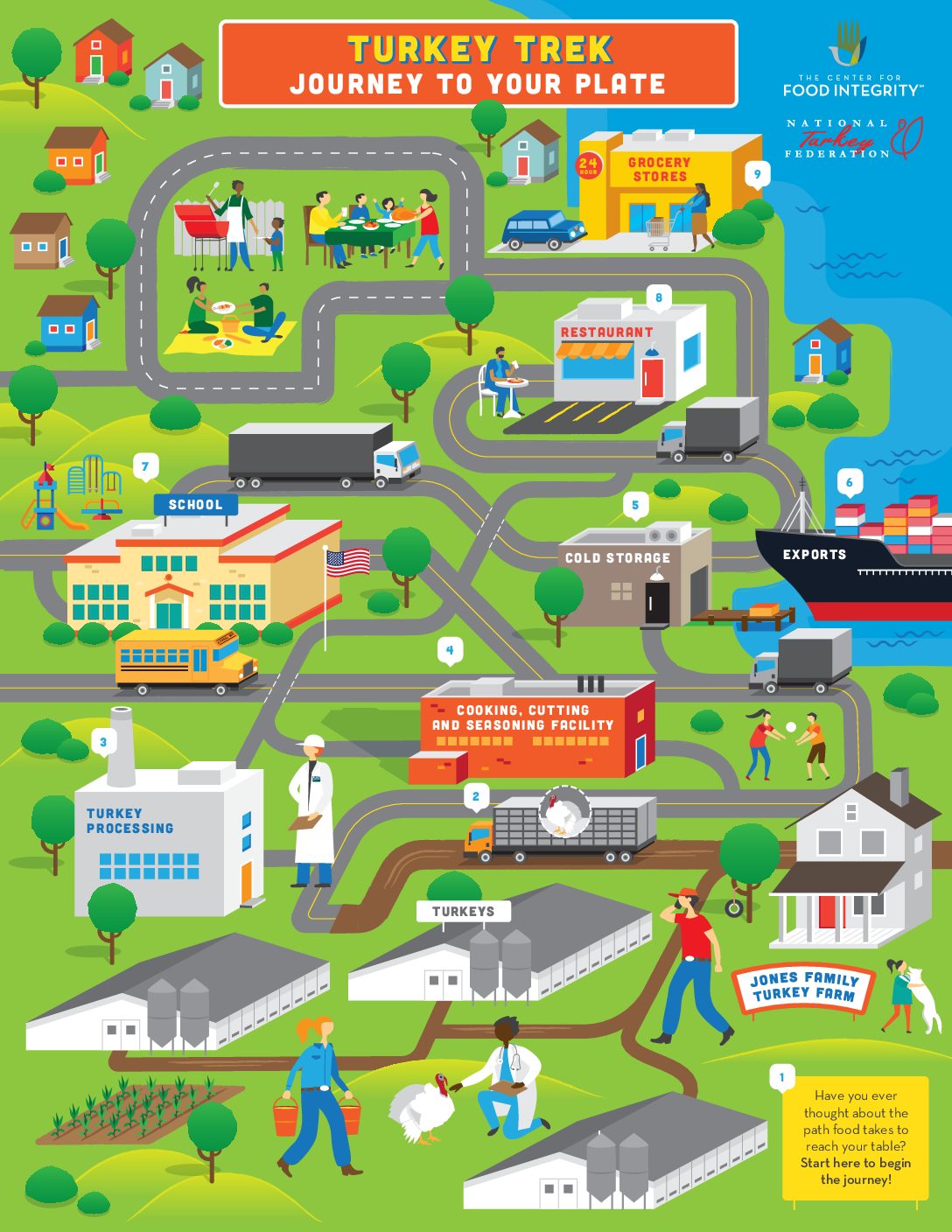 TURKEY TREK
JOURNEY TO YOUR PLATE

THE CENTER FOR
FOOD INTEGRITY™

NATIONAL
Turkey
FEDERATION

24 HOUR

GROCERY STORES

9

8

RESTAURANT

7

SCHOOL

6

EXPORTS

5

COLD STORAGE

4

COOKING, CUTTING AND SEASONING FACILITY

3

TURKEY PROCESSING

2

TURKEYS

JONES FAMILY TURKEY FARM

1

Have you ever thought about the path food takes to reach your table? Start here to begin the journey!